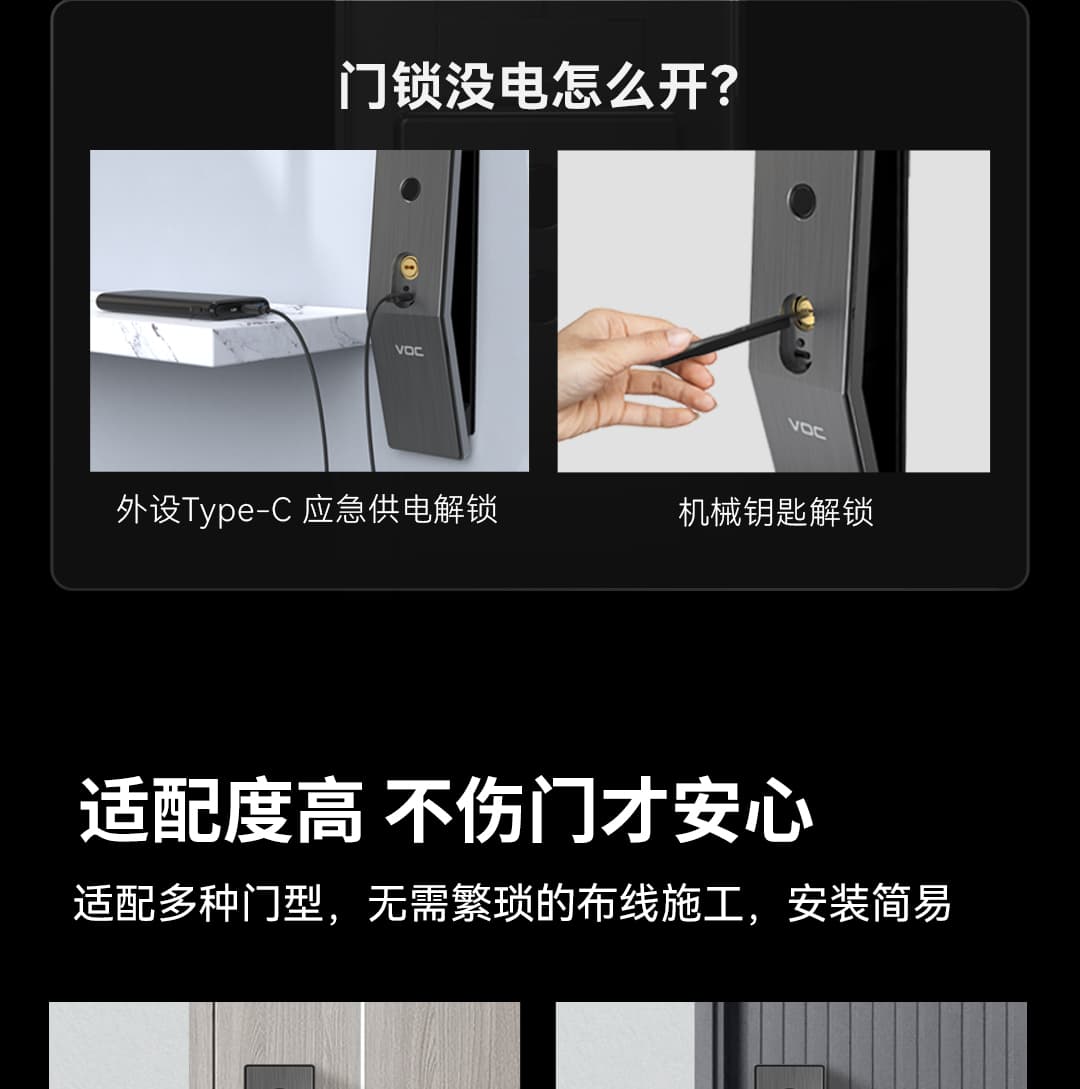 门锁没电怎么开?

VOC

外设Type-C 应急供电解锁

VOC

机械钥匙解锁

适配度高 不伤门才安心

适配多种门型，无需繁琐的布线施工，安装简易